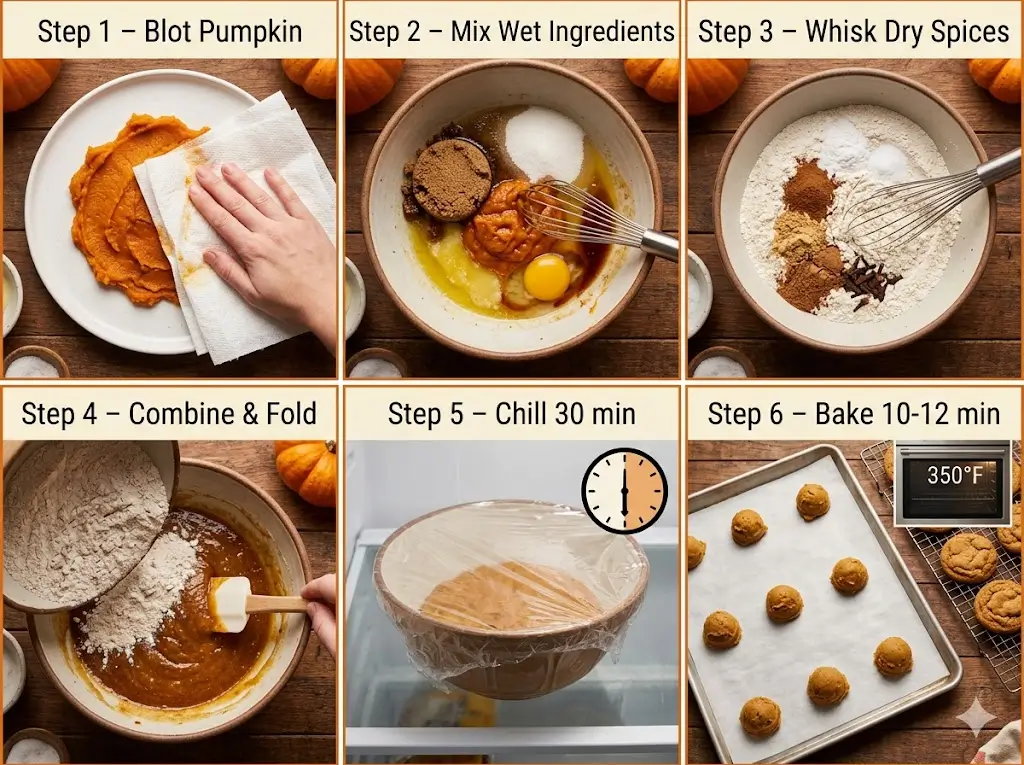 Step 1 – Blot Pumpkin

Step 2 – Mix Wet Ingredients

Step 3 – Whisk Dry Spices

Step 4 – Combine & Fold

Step 5 – Chill 30 min

Step 6 – Bake 10-12 min

350°F