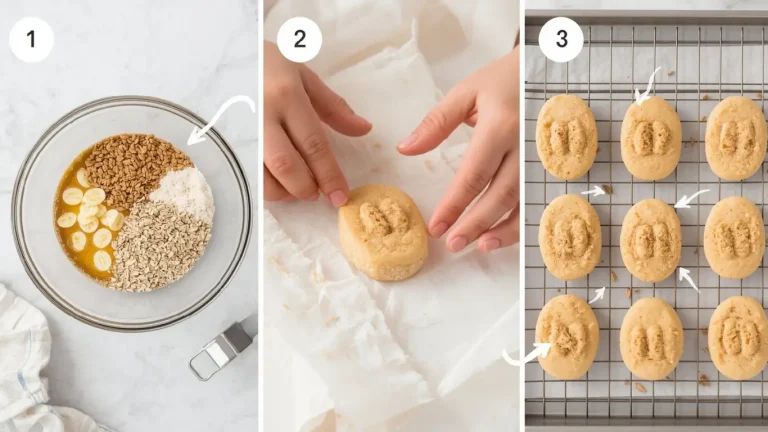 1

2

3