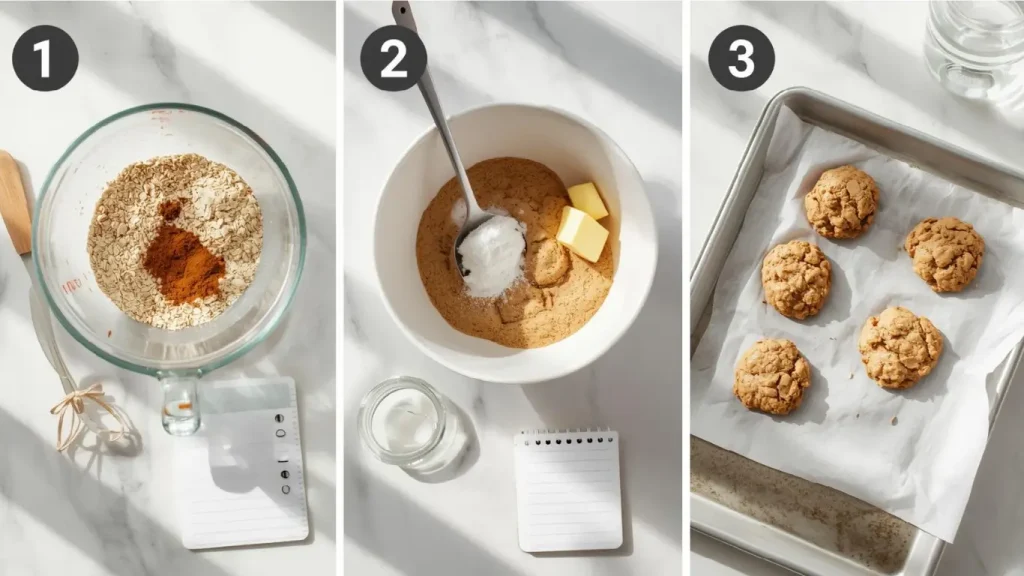 1
2
3