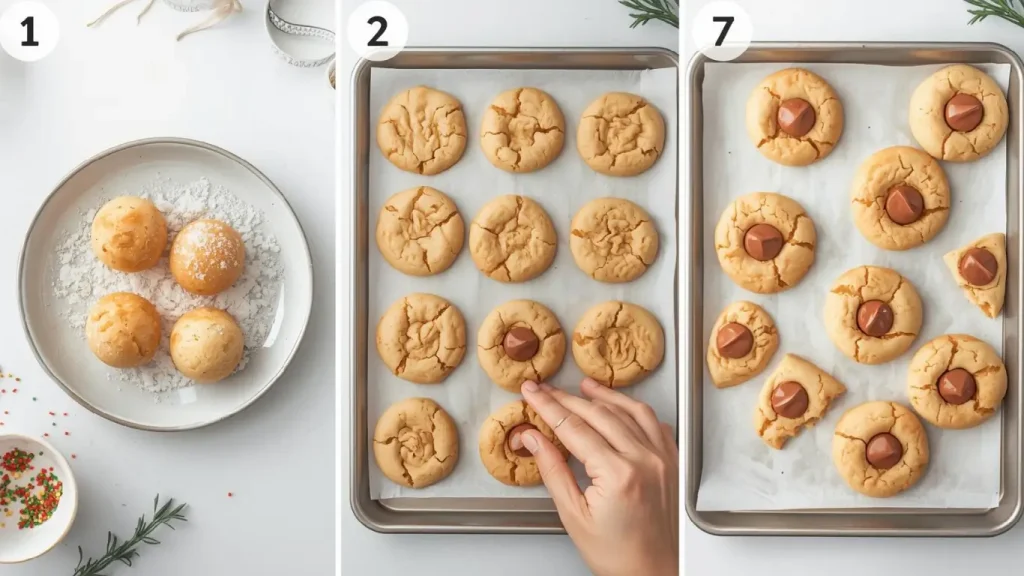 1

2

7