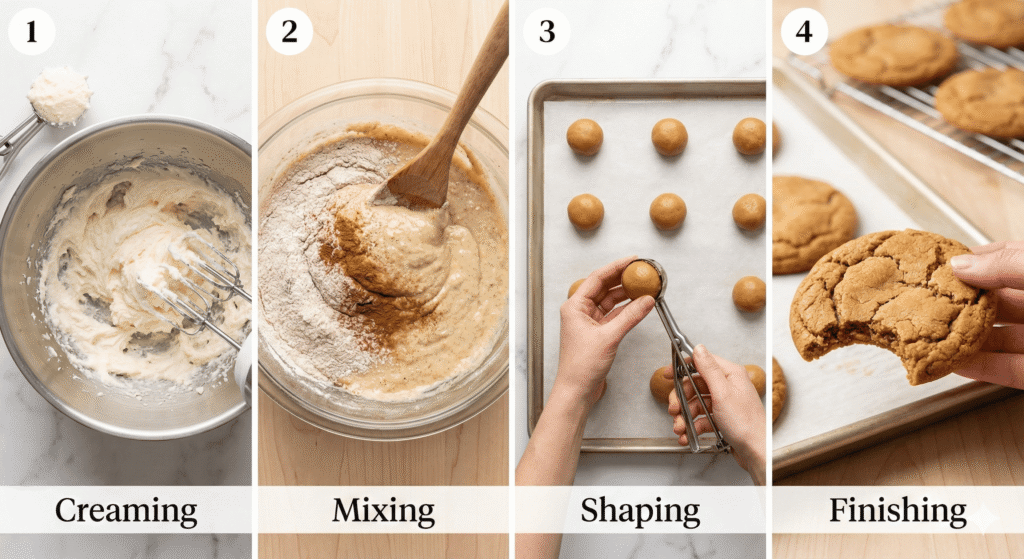 1
Creaming

2
Mixing

3
Shaping

4
Finishing